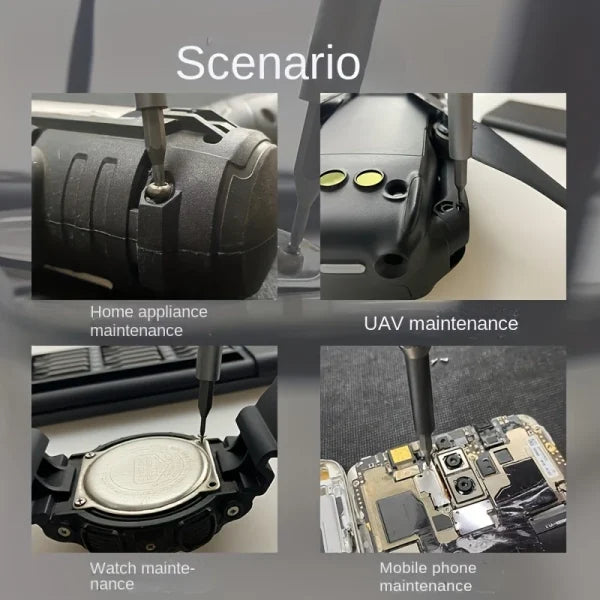 Scenario

Home appliance maintenance

UAV maintenance

Watch maintenance

Mobile phone maintenance