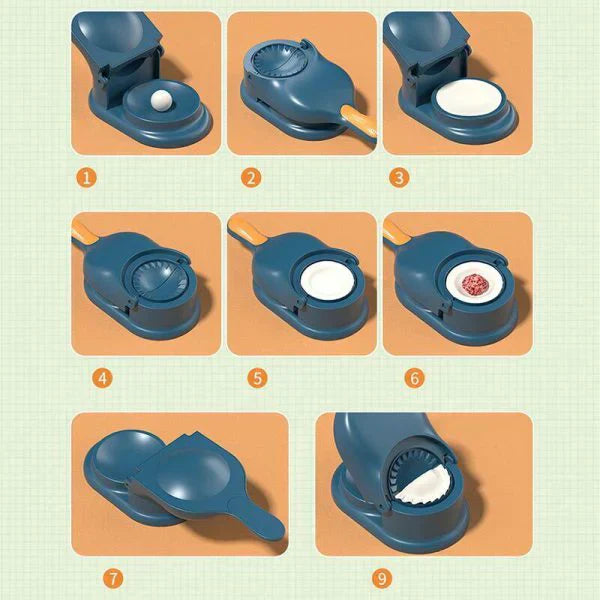 1

2

3

4

5

6

7

9